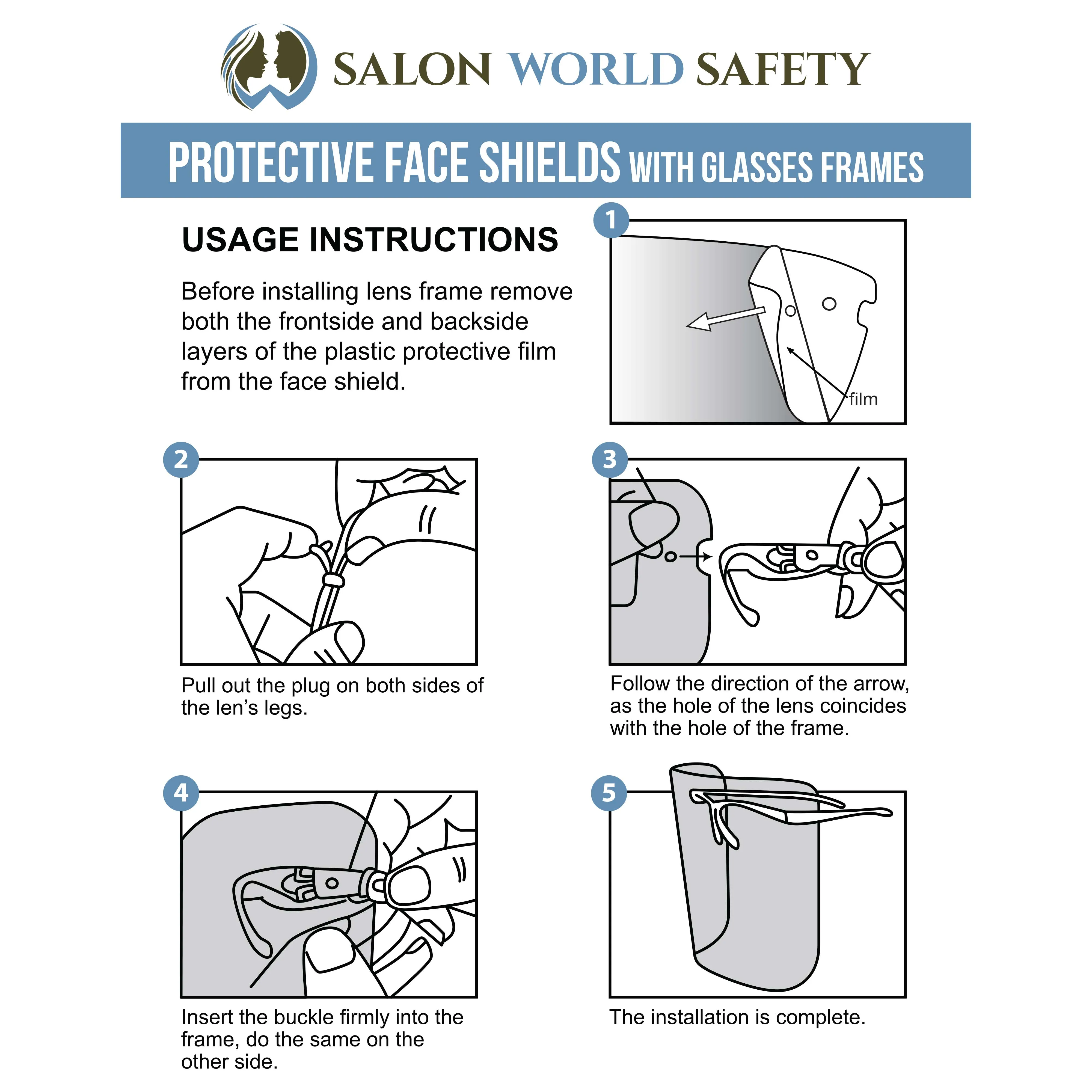 SALON WORLD SAFETY

PROTECTIVE FACE SHIELDS WITH GLASSES FRAMES

USAGE INSTRUCTIONS

Before installing lens frame remove both the frontside and backside layers of the plastic protective film from the face shield.

1

film

2

Pull out the plug on both sides of the len's legs.

3

Follow the direction of the arrow, as the hole of the lens coincides with the hole of the frame.

4

Insert the buckle firmly into the frame, do the same on the other side.

5

The installation is complete.